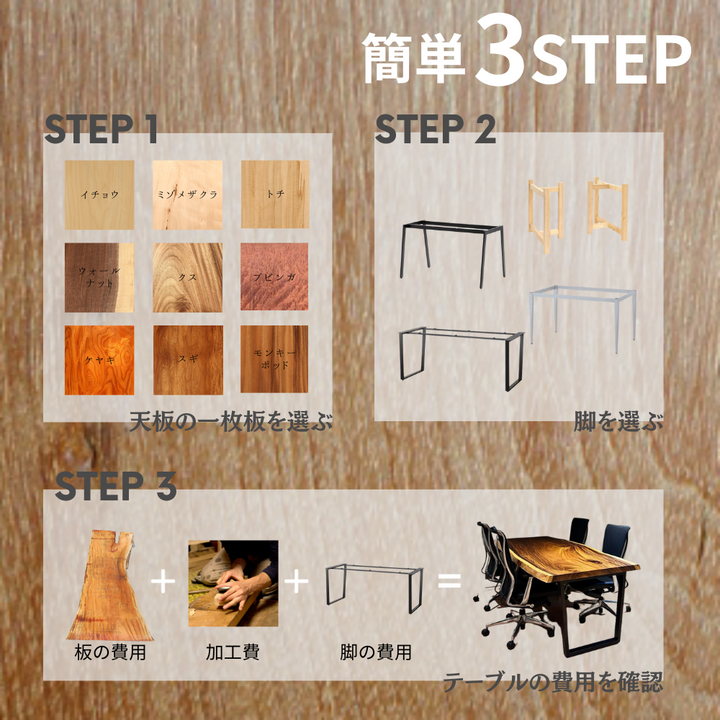 簡単3STEP

STEP 1

イチョウ
ミゾメザクラ
トチ
ウォールナット
クス
ブビンガ
ケヤキ
スギ
モンキーポッド

天板の一枚板を選ぶ

STEP 2

脚を選ぶ

STEP 3

板の費用
+
加工費
+
脚の費用
=

テーブルの費用を確認