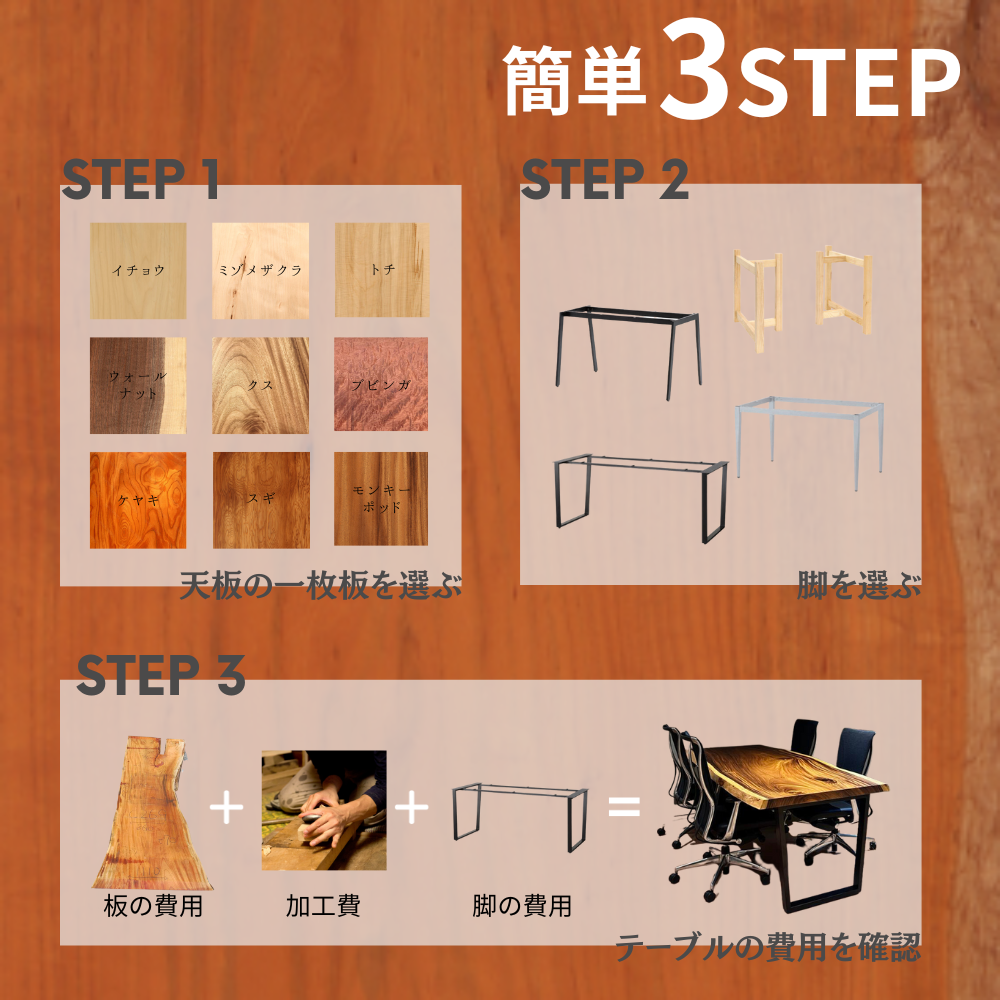 簡単3STEP

STEP 1

イチョウ

ミゾメザクラ

トチ

ウォールナット

クス

ブビンガ

ケヤキ

スギ

モンキーポッド

天板の一枚板を選ぶ

STEP 2

脚を選ぶ

STEP 3

板の費用 + 加工費 + 脚の費用 =

テーブルの費用を確認