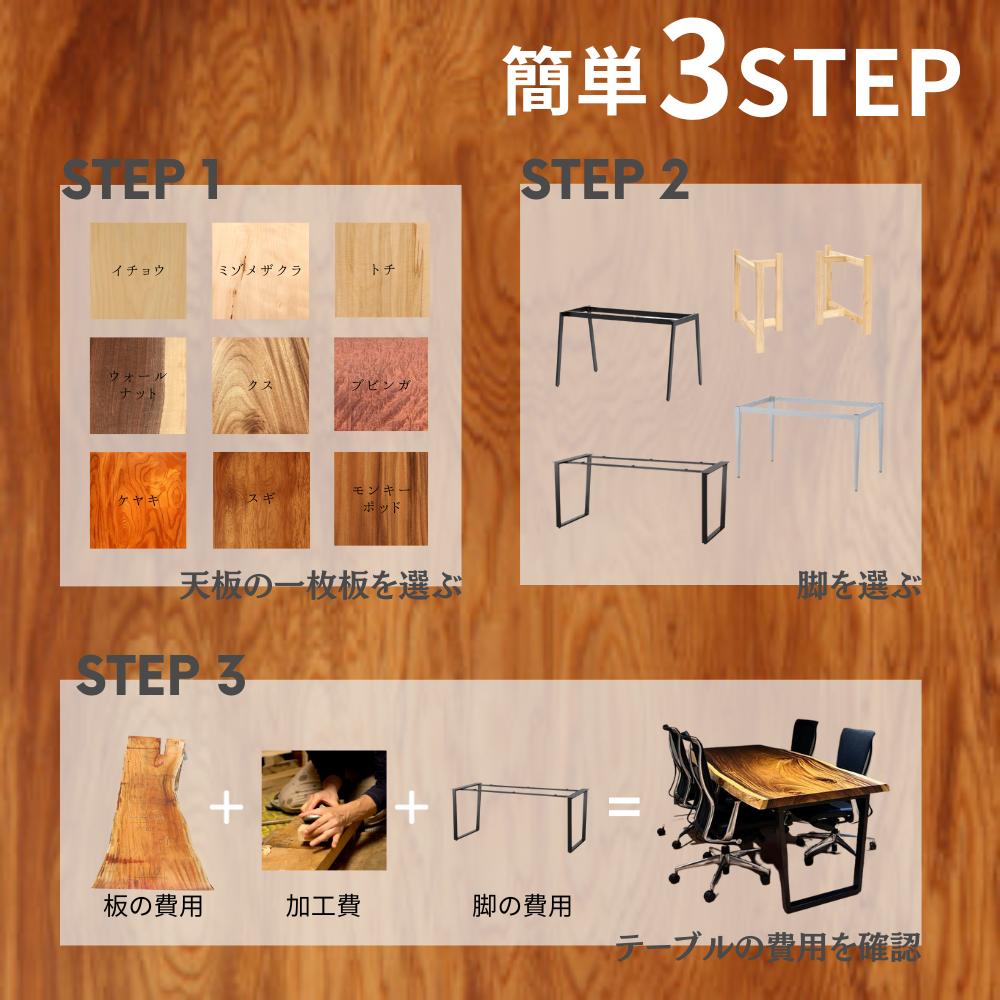 簡単3STEP

STEP 1

イチョウ

ミゾメザクラ

トチ

ウォールナット

クス

ブビンガ

ケヤキ

スギ

モンキーポッド

天板の一枚板を選ぶ

STEP 2

脚を選ぶ

STEP 3

板の費用 + 加工費 + 脚の費用 =

テーブルの費用を確認