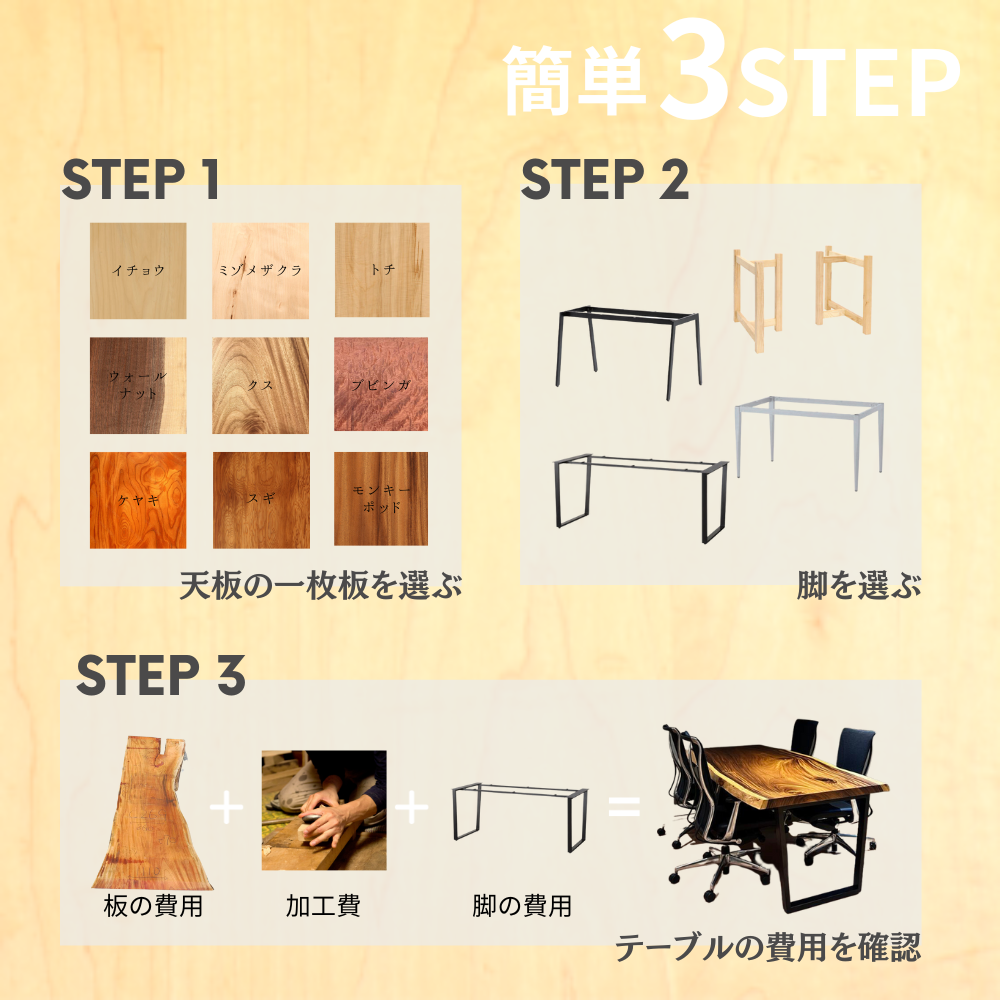 簡単3STEP

STEP 1

イチョウ
ミゾメザクラ
トチ
ウォールナット
クス
ブビンガ
ケヤキ
スギ
モンキーポッド

天板の一枚板を選ぶ

STEP 2

脚を選ぶ

STEP 3

+ + =

板の費用
加工費
脚の費用

テーブルの費用を確認